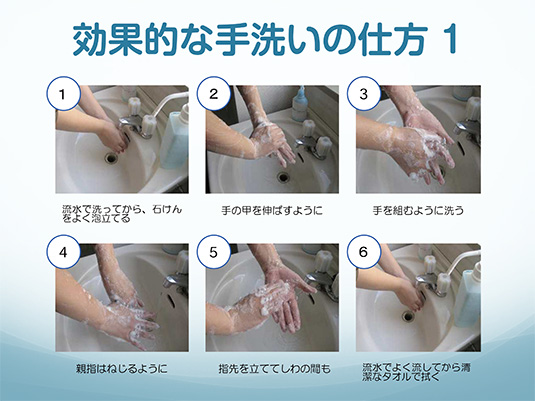 効果的な手洗いの仕方 1

1

流水で洗ってから、石けんをよく泡立てる

2

手の甲を伸ばすように

3

手を組むように洗う

4

親指はねじるように

5

指先を立ててしわの間も

6

流水でよく流してから清潔なタオルで拭く